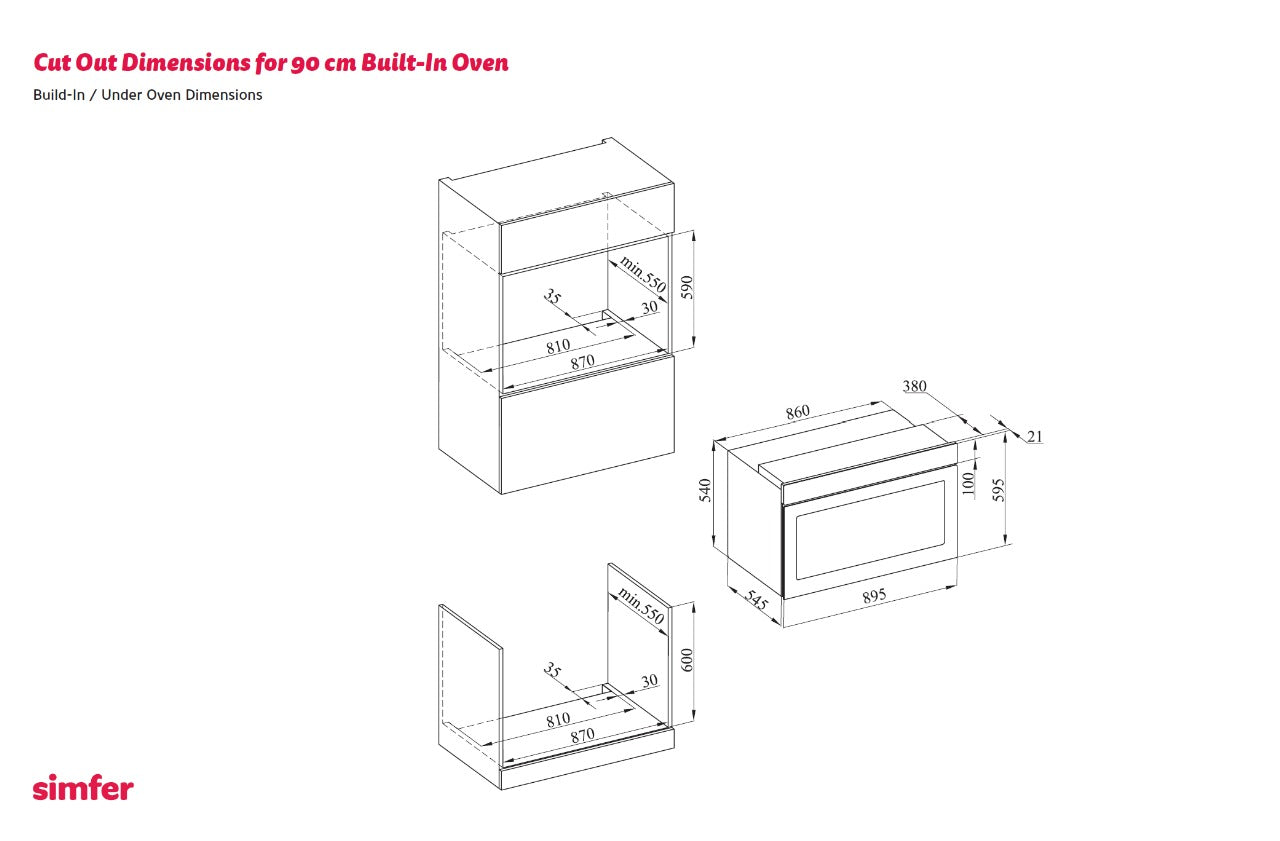 Cut Out Dimensions for 90 cm Built-In Oven

Build-In / Under Oven Dimensions

min.550
590
35
30
810
870

380
860
21
540
100
595
545
895

min.550
600
35
30
810
870

simfer