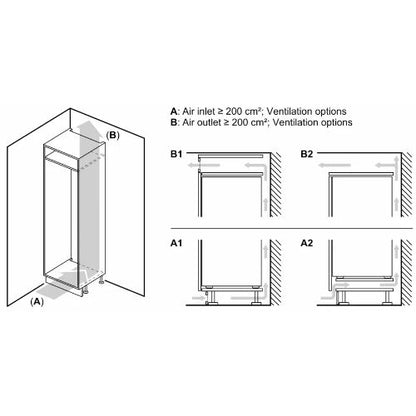 (B)

(A)

A: Air inlet ≥ 200 cm²; Ventilation options
B: Air outlet ≥ 200 cm²; Ventilation options

B1

B2

A1

A2