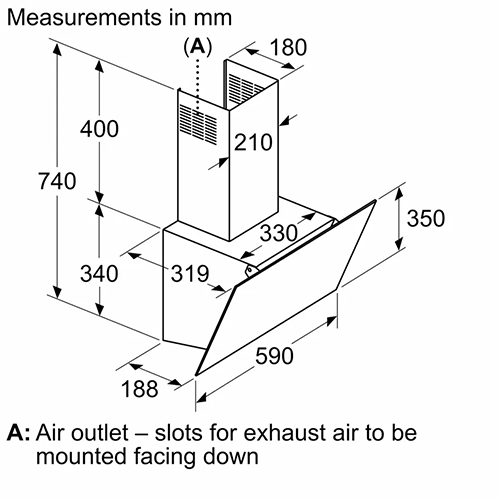 Measurements in mm

(A)

180

400

210

740

350

330

340

319

590

188

A: Air outlet – slots for exhaust air to be mounted facing down